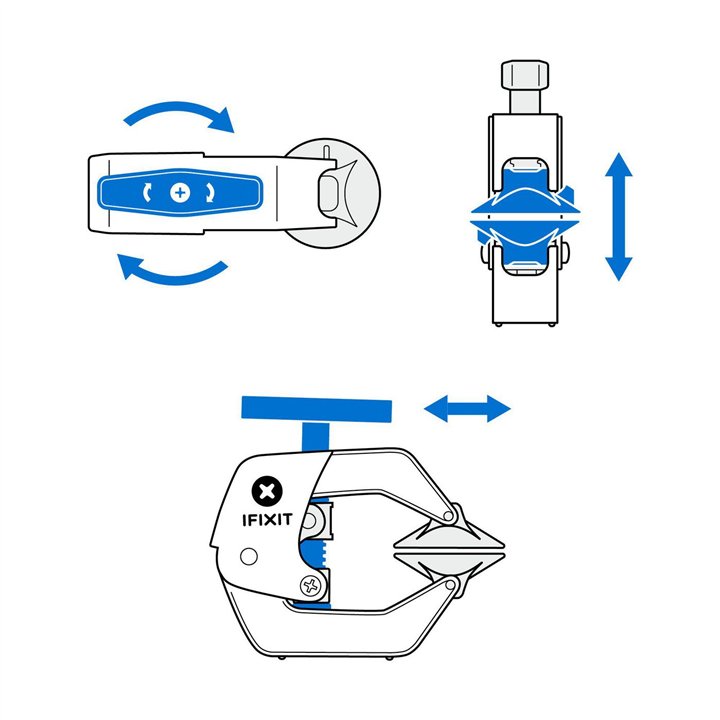 IFIXIT